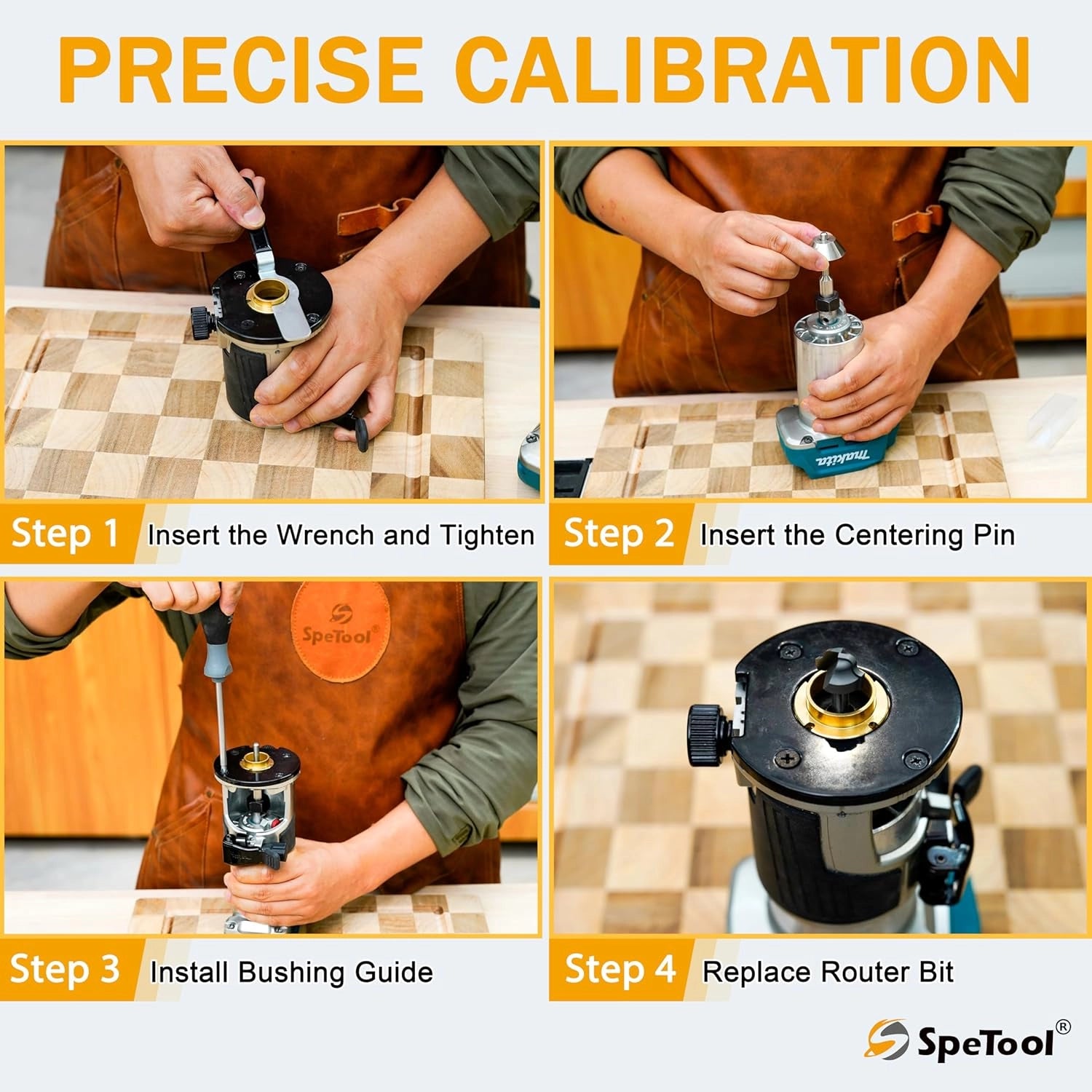 PRECISE CALIBRATION

makita

Step 1 Insert the Wrench and Tighten

Step 2 Insert the Centering Pin

SpeTool®

Step 3 Install Bushing Guide

Step 4 Replace Router Bit

SpeTool®