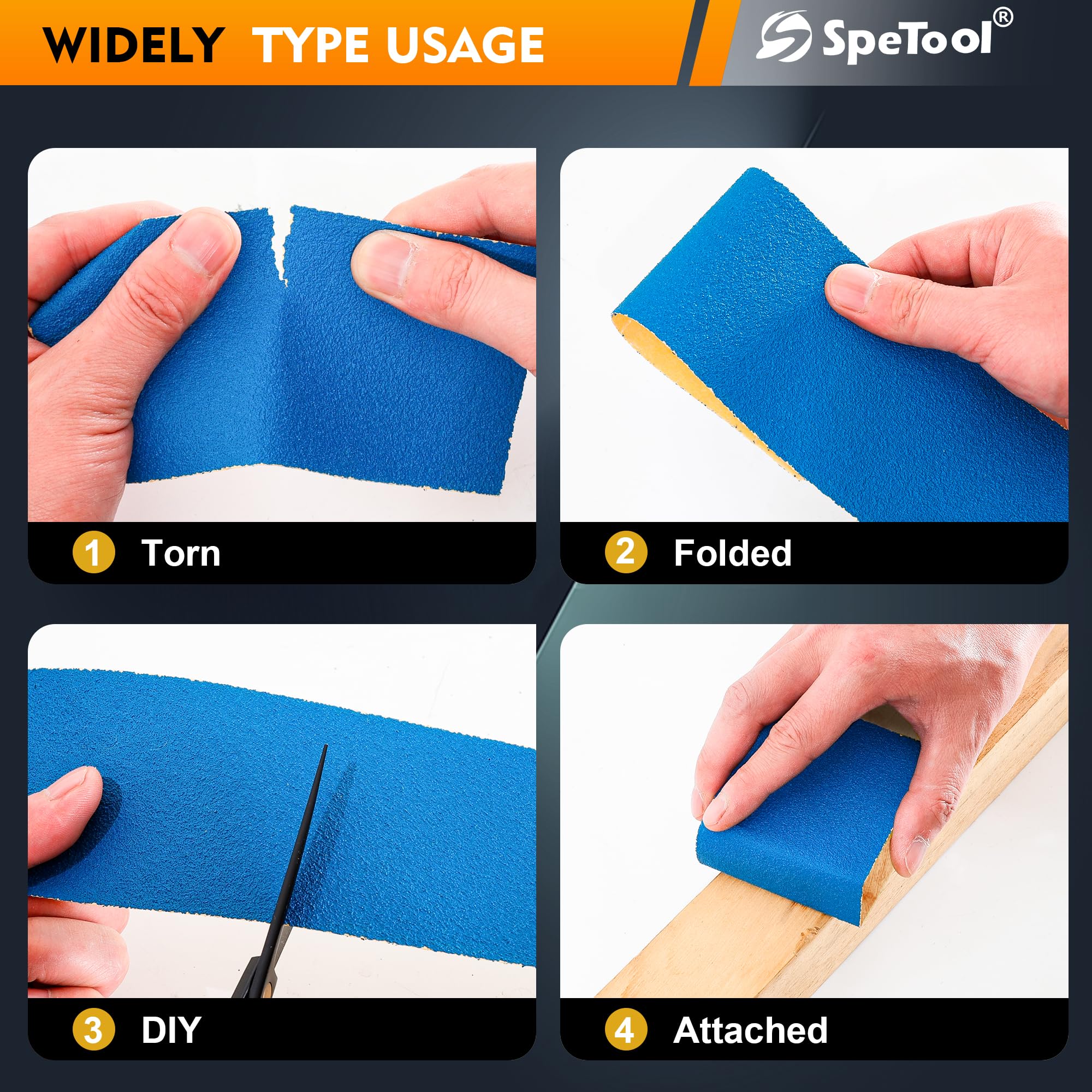 WIDELY TYPE USAGE

SpeTool®

1 Torn

2 Folded

3 DIY

4 Attached