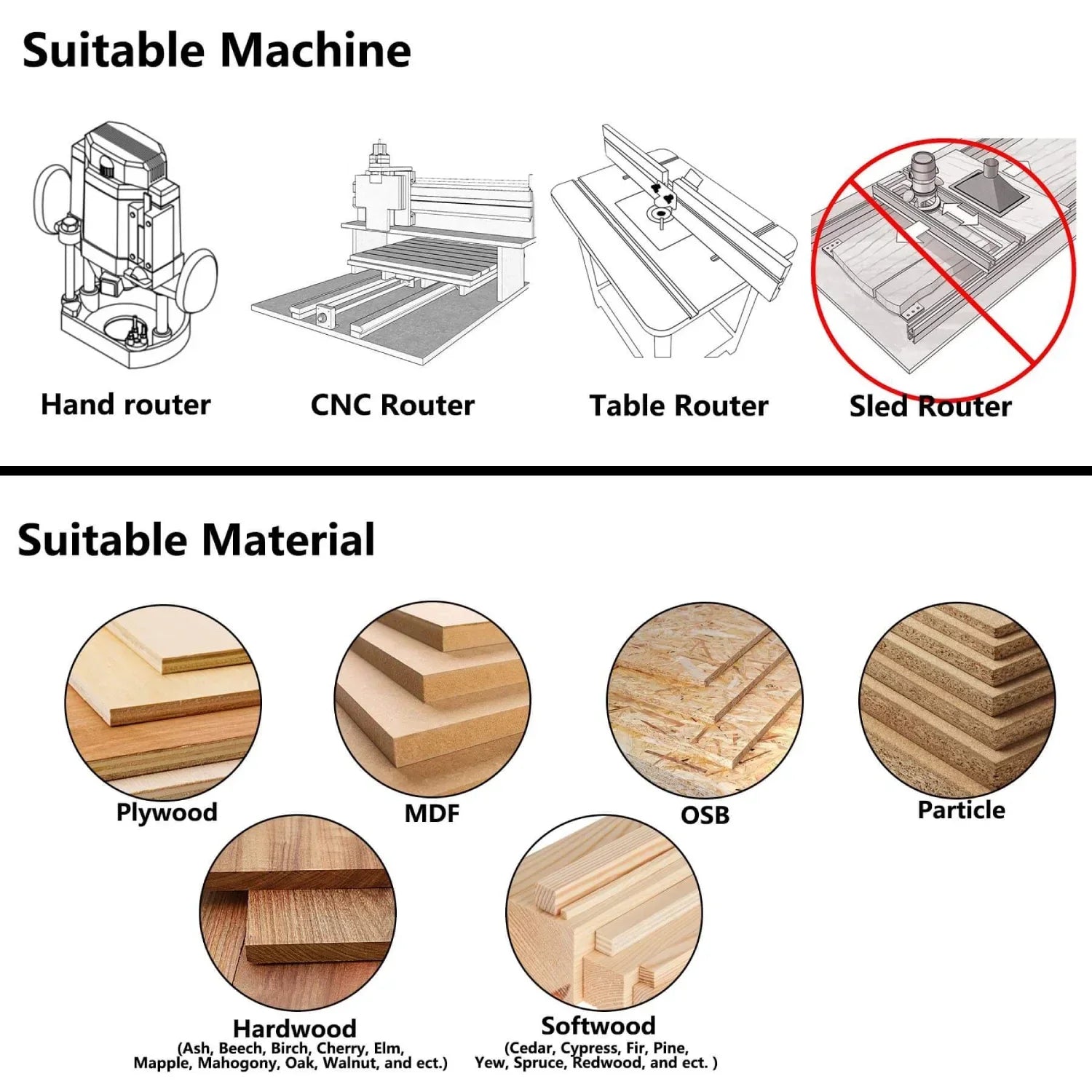 Suitable Machine

Hand router

CNC Router

Table Router

Sled Router

Suitable Material

Plywood

MDF

OSB

Particle

Hardwood
(Ash, Beech, Birch, Cherry, Elm, Mapple, Mahogony, Oak, Walnut, and ect.)

Softwood
(Cedar, Cypress, Fir, Pine, Yew, Spruce, Redwood, and ect. )