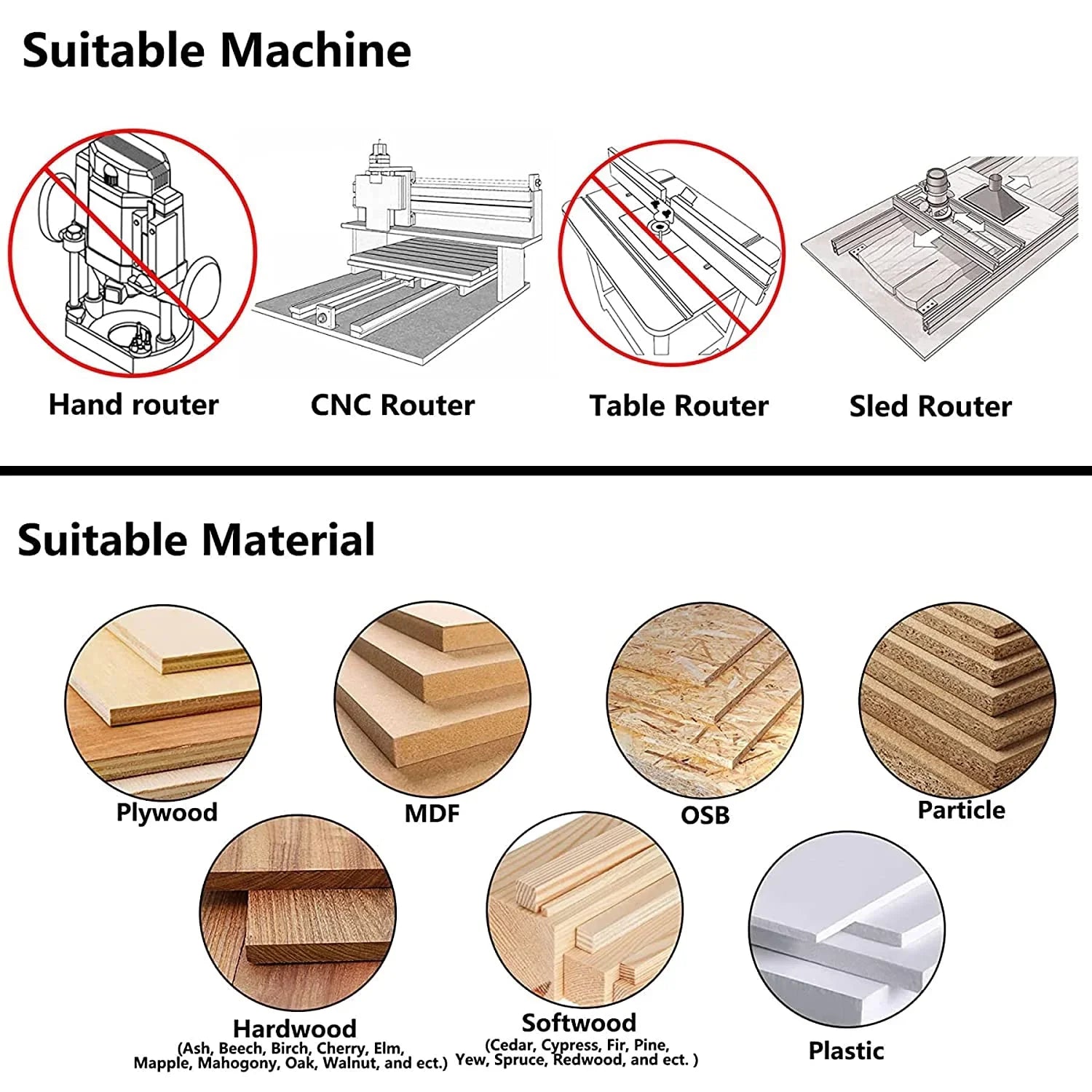 Suitable Machine

Hand router

CNC Router

Table Router

Sled Router

Suitable Material

Plywood

MDF

OSB

Particle

Hardwood
(Ash, Beech, Birch, Cherry, Elm, Mapple, Mahogony, Oak, Walnut, and ect.)

Softwood
(Cedar, Cypress, Fir, Pine, Yew, Spruce, Redwood, and ect. )

Plastic