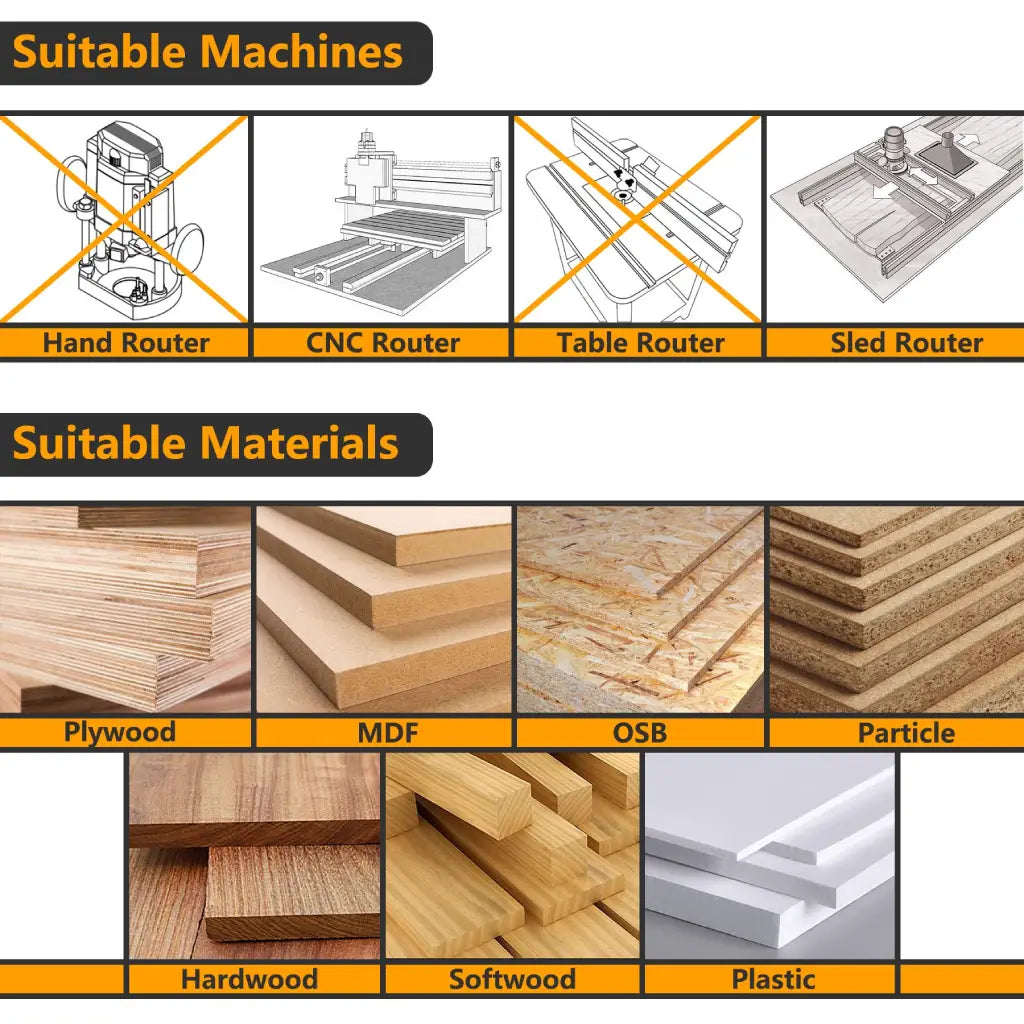 Suitable Machines

Hand Router

CNC Router

Table Router

Sled Router

Suitable Materials

Plywood

MDF

OSB

Particle

Hardwood

Softwood

Plastic