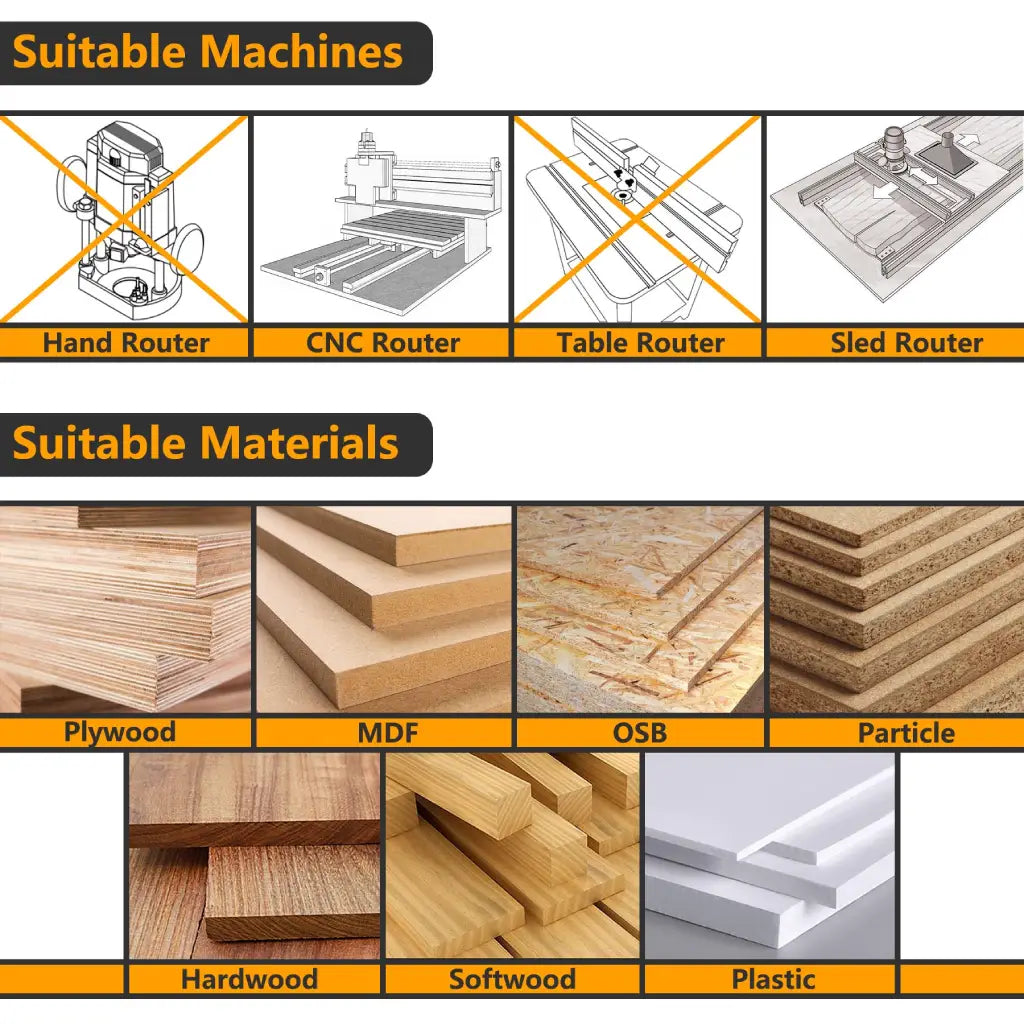 Suitable Machines

Hand Router

CNC Router

Table Router

Sled Router

Suitable Materials

Plywood

MDF

OSB

Particle

Hardwood

Softwood

Plastic