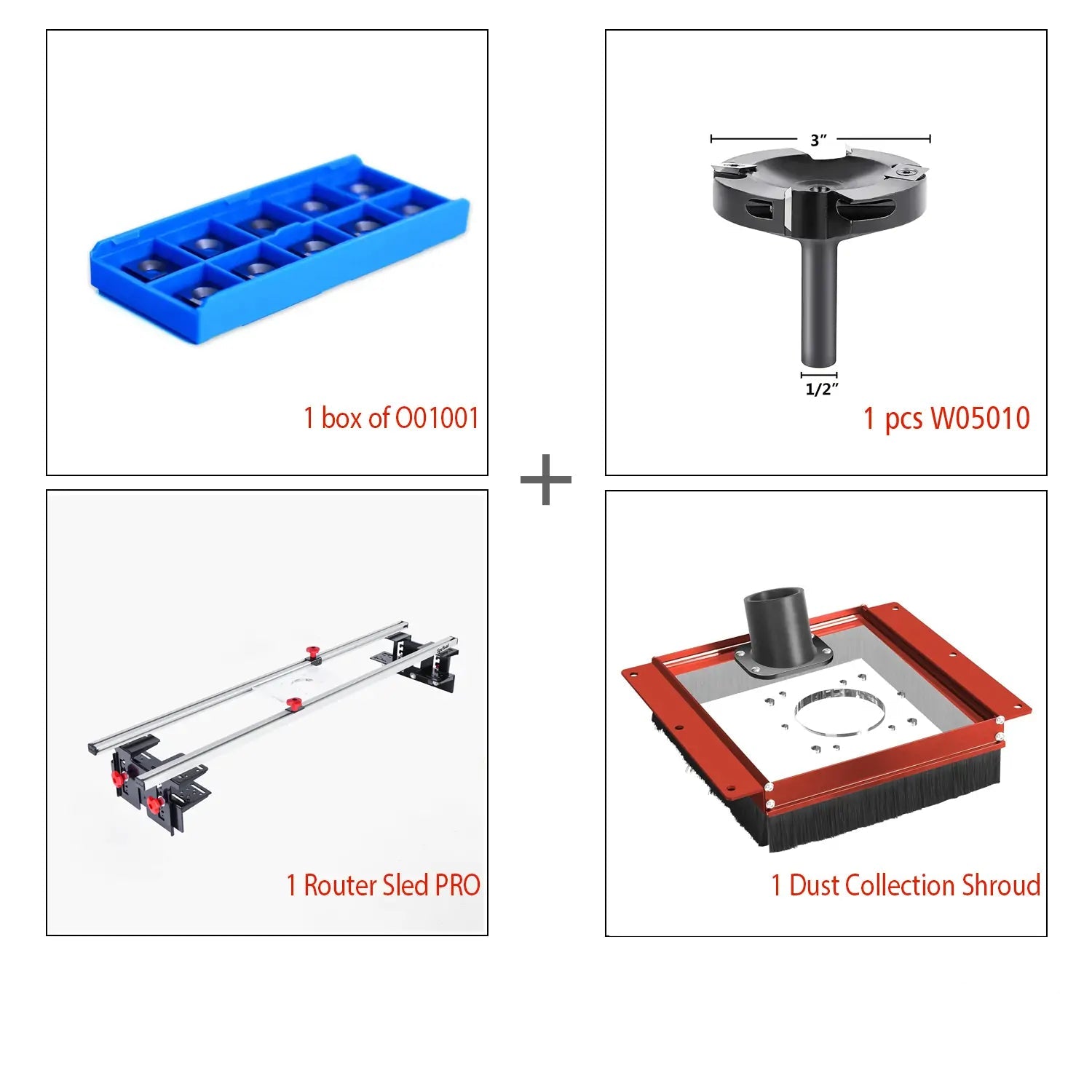 1 box of O01001

3”

1/2”

1 pcs W05010

+

1 Router Sled PRO

1 Dust Collection Shroud