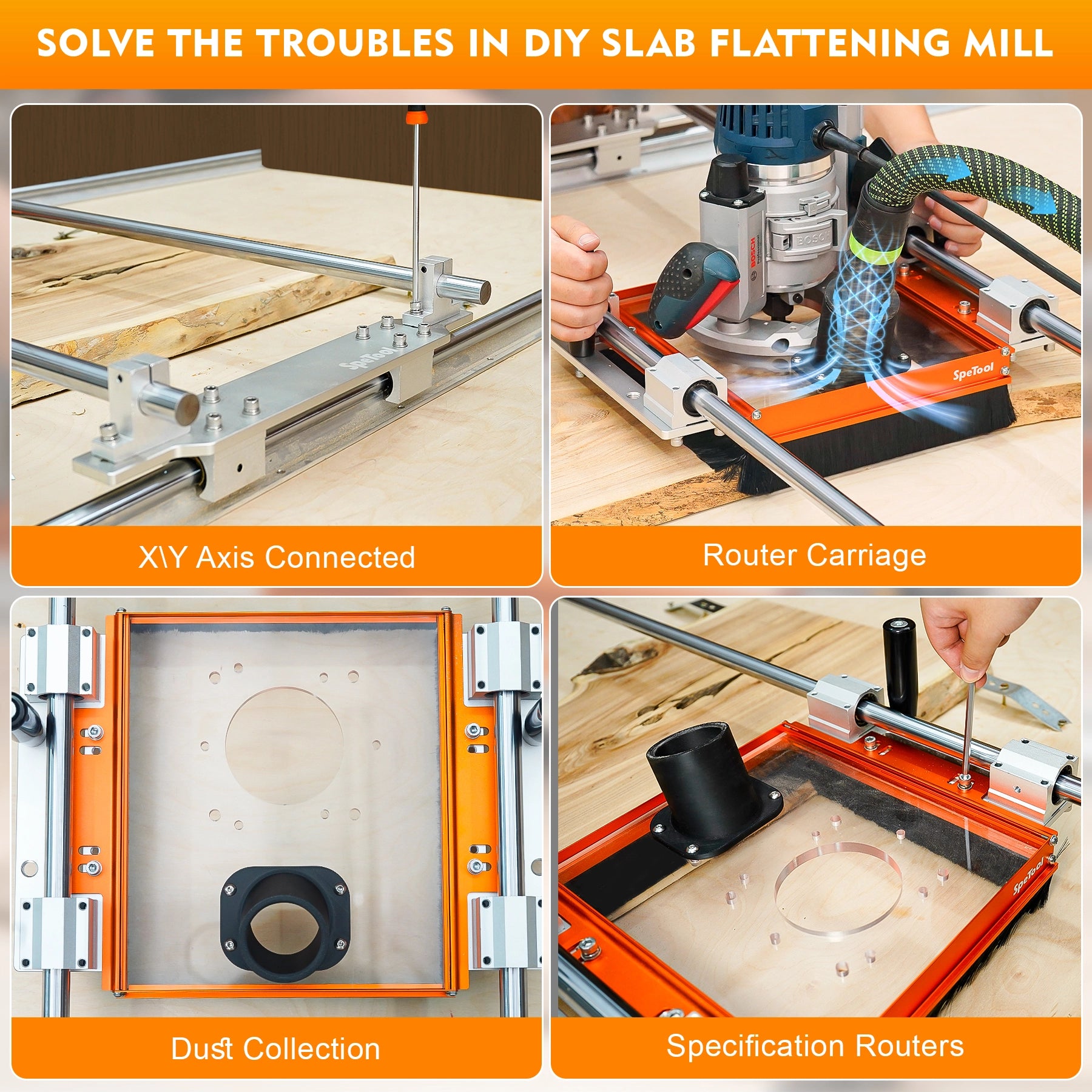 SOLVE THE TROUBLES IN DIY SLAB FLATTENING MILL

SpeTool

X\Y Axis Connected

BOSCH Professional

BOSCH

SpeTool

Router Carriage

Dust Collection

SpeTool

Specification Routers