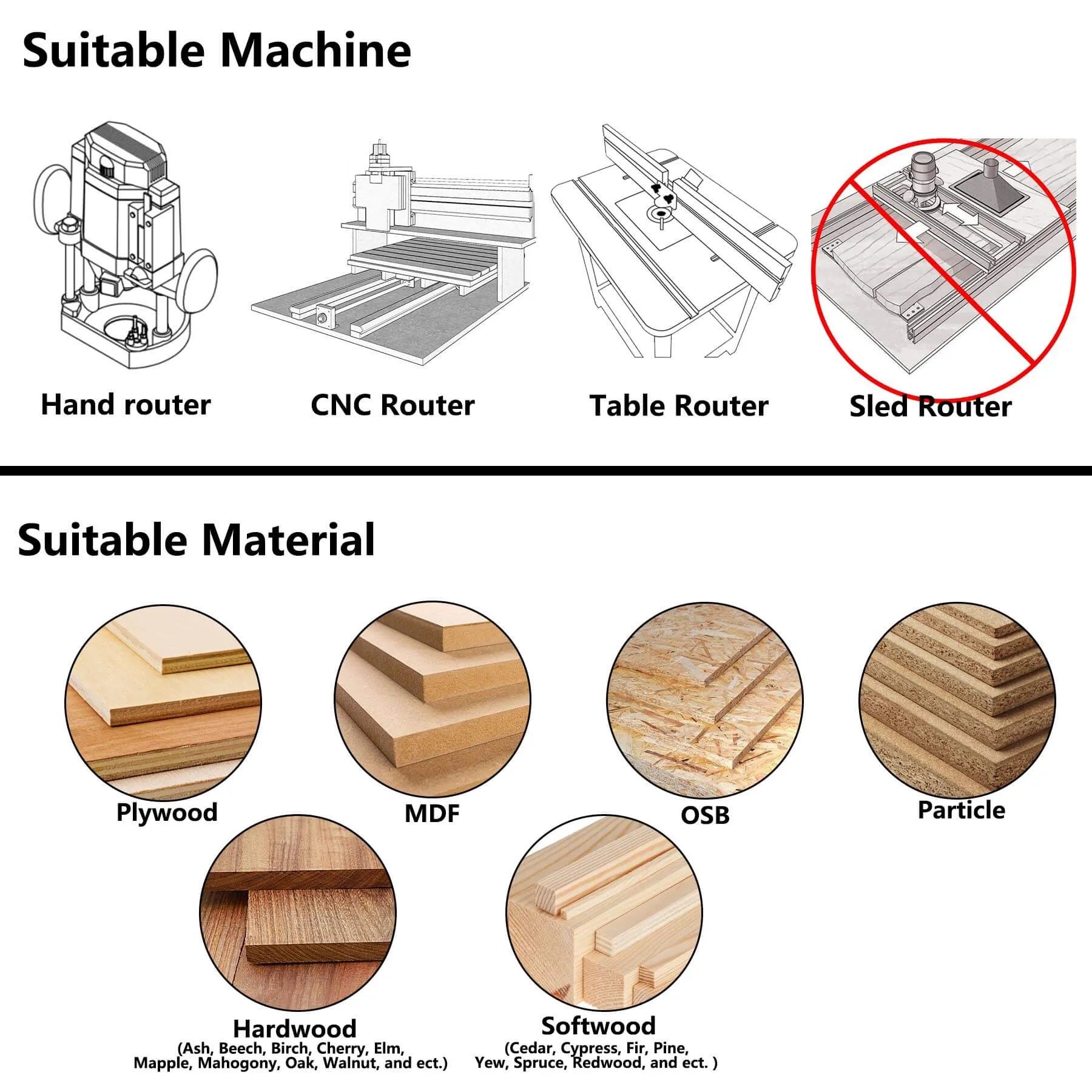 Suitable Machine

Hand router

CNC Router

Table Router

Sled Router

Suitable Material

Plywood

MDF

OSB

Particle

Hardwood
(Ash, Beech, Birch, Cherry, Elm, Mapple, Mahogony, Oak, Walnut, and ect.)

Softwood
(Cedar, Cypress, Fir, Pine, Yew, Spruce, Redwood, and ect. )