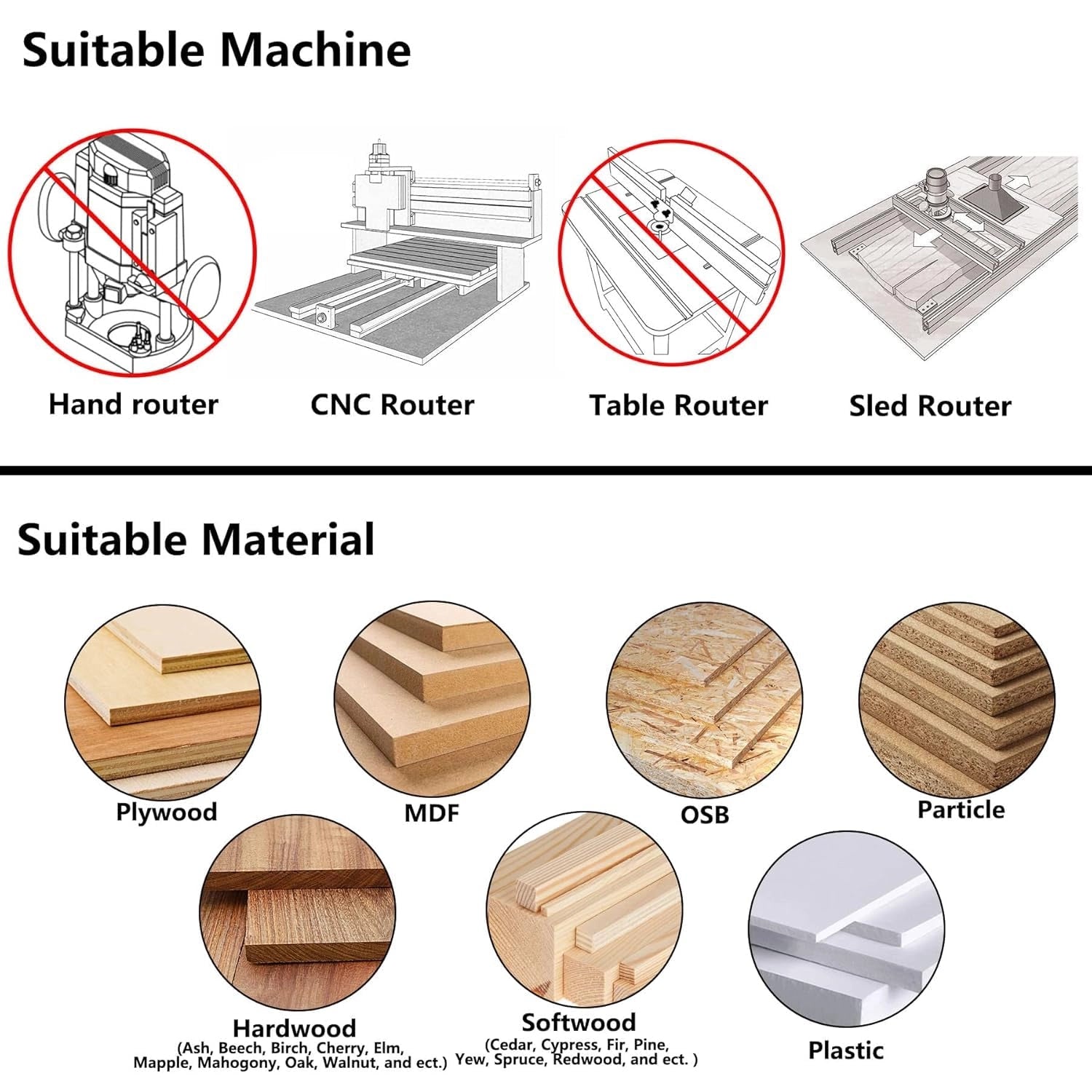 Suitable Machine

Hand router

CNC Router

Table Router

Sled Router

Suitable Material

Plywood

MDF

OSB

Particle

Hardwood
(Ash, Beech, Birch, Cherry, Elm, Mapple, Mahogony, Oak, Walnut, and ect.)

Softwood
(Cedar, Cypress, Fir, Pine, Yew, Spruce, Redwood, and ect. )

Plastic