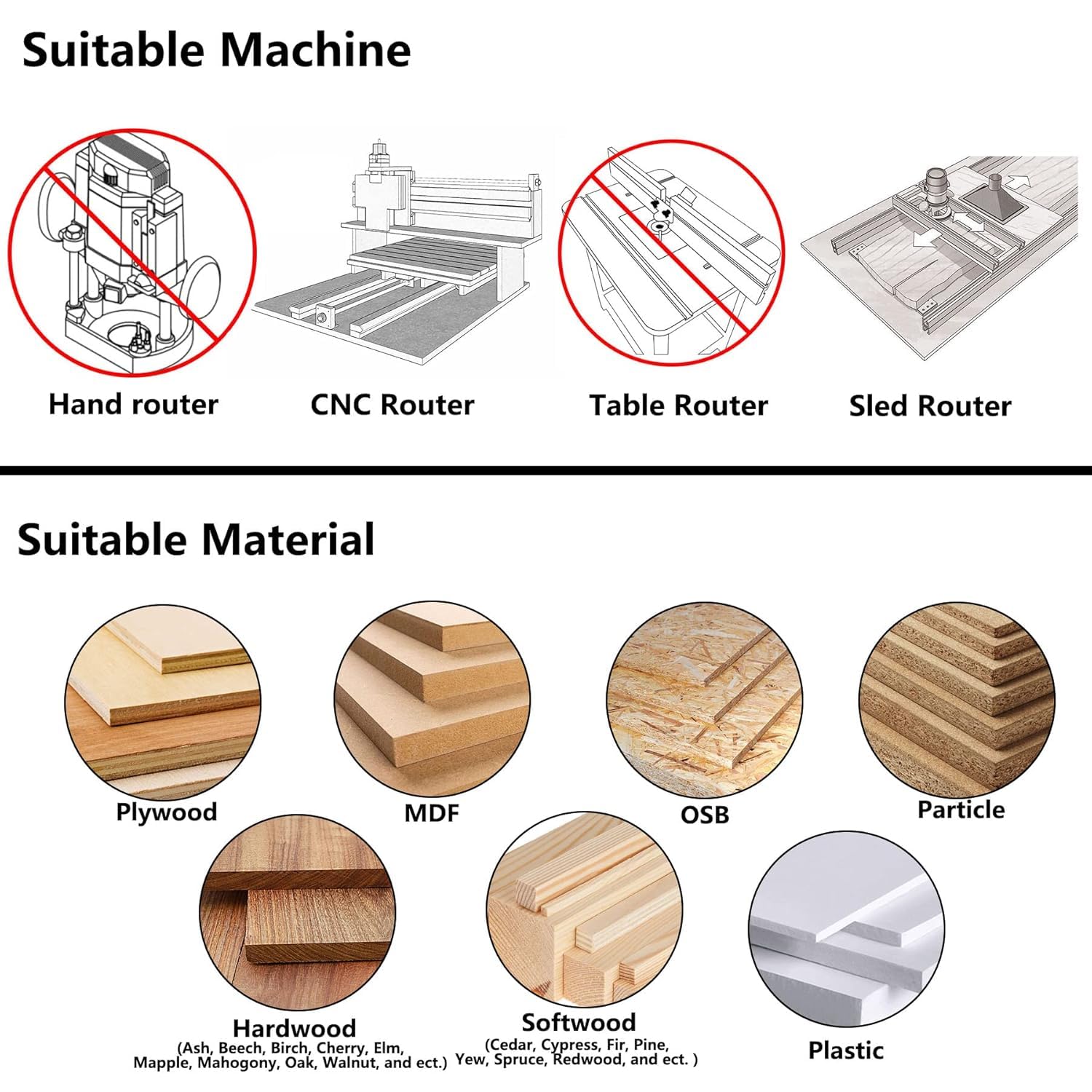 Suitable Machine

Hand router

CNC Router

Table Router

Sled Router

Suitable Material

Plywood

MDF

OSB

Particle

Hardwood
(Ash, Beech, Birch, Cherry, Elm, Mapple, Mahogony, Oak, Walnut, and ect.)

Softwood
(Cedar, Cypress, Fir, Pine, Yew, Spruce, Redwood, and ect. )

Plastic