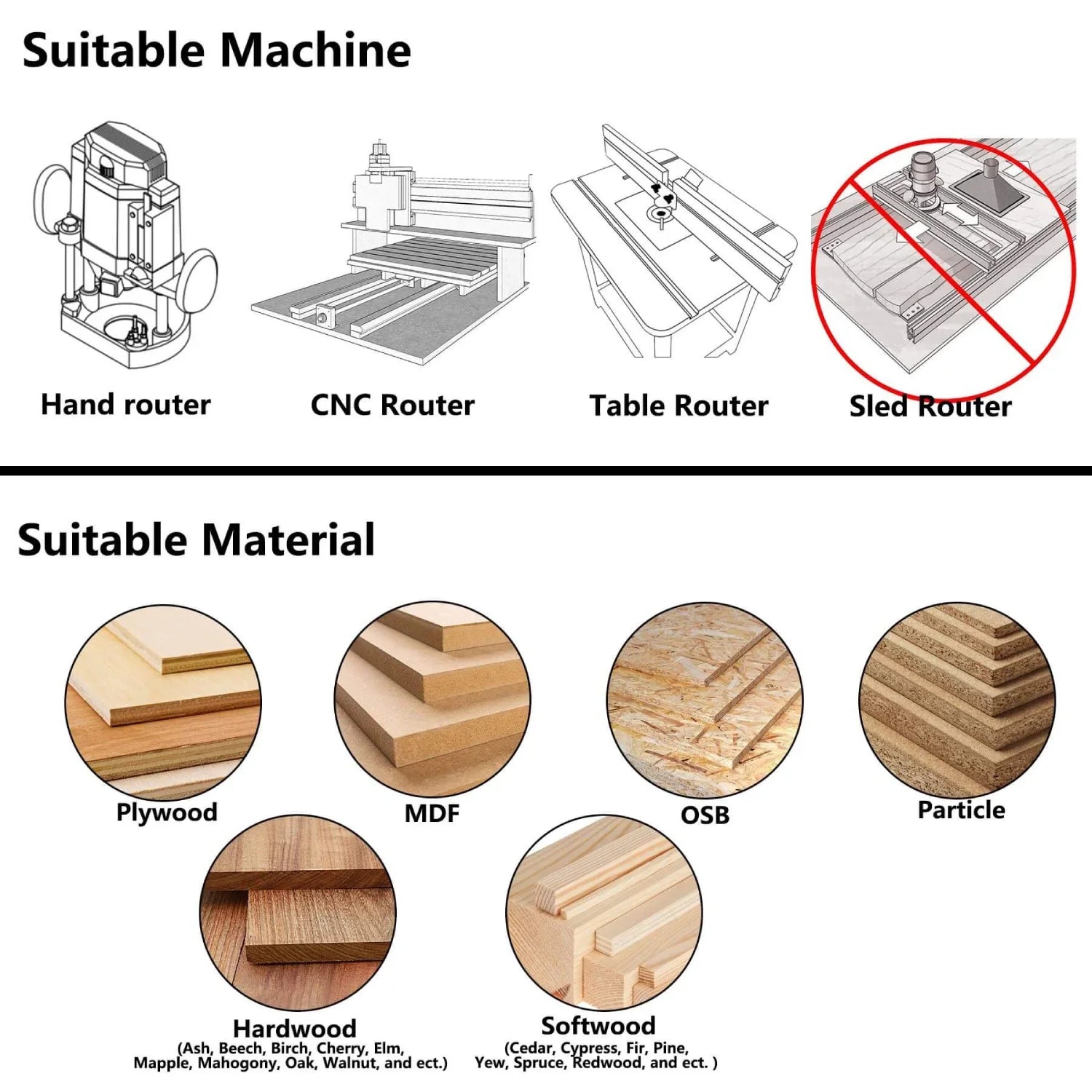 Suitable Machine

Hand router

CNC Router

Table Router

Sled Router

Suitable Material

Plywood

MDF

OSB

Particle

Hardwood
(Ash, Beech, Birch, Cherry, Elm, Mapple, Mahogony, Oak, Walnut, and ect.)

Softwood
(Cedar, Cypress, Fir, Pine, Yew, Spruce, Redwood, and ect. )