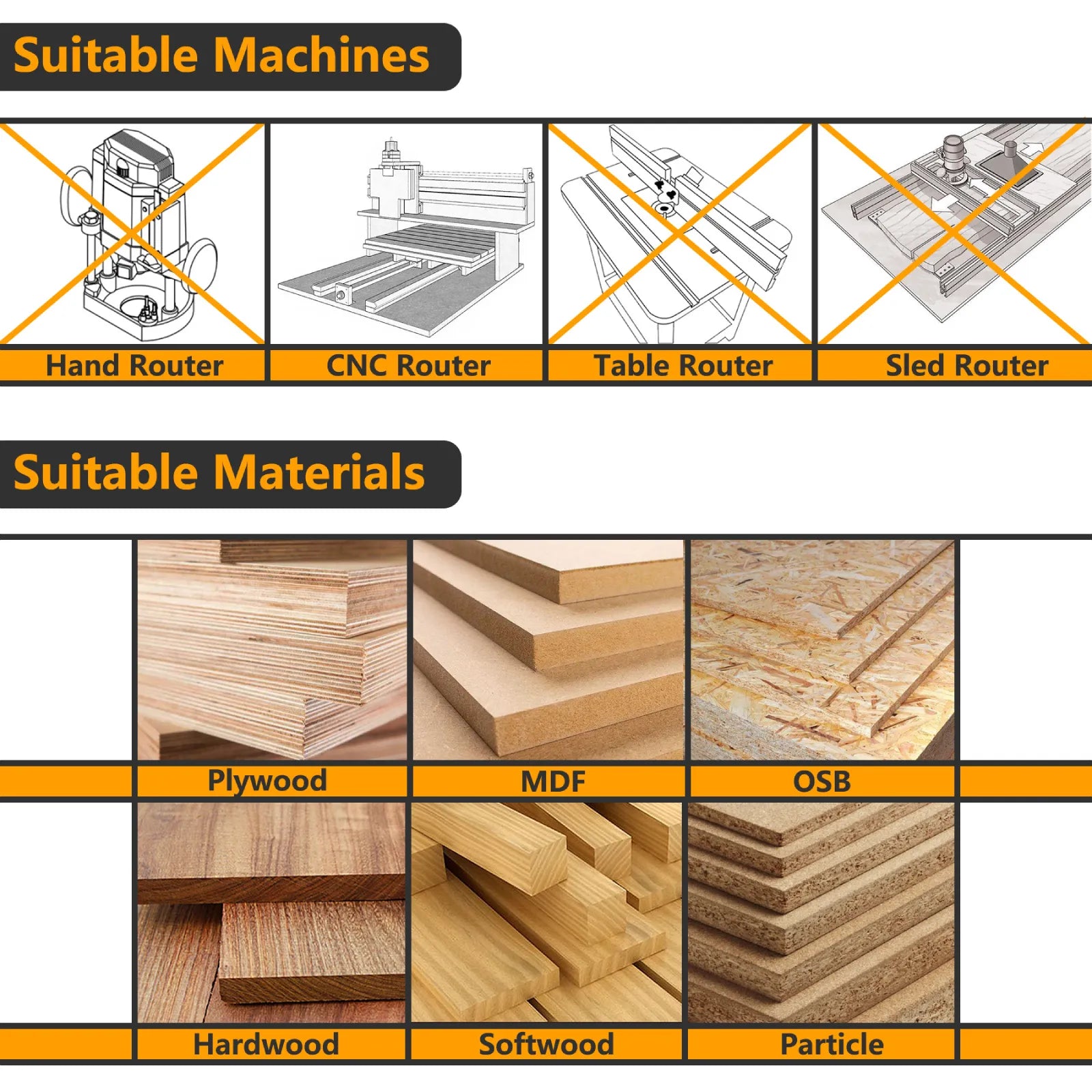 Suitable Machines

Hand Router

CNC Router

Table Router

Sled Router

Suitable Materials

Plywood

MDF

OSB

Hardwood

Softwood

Particle