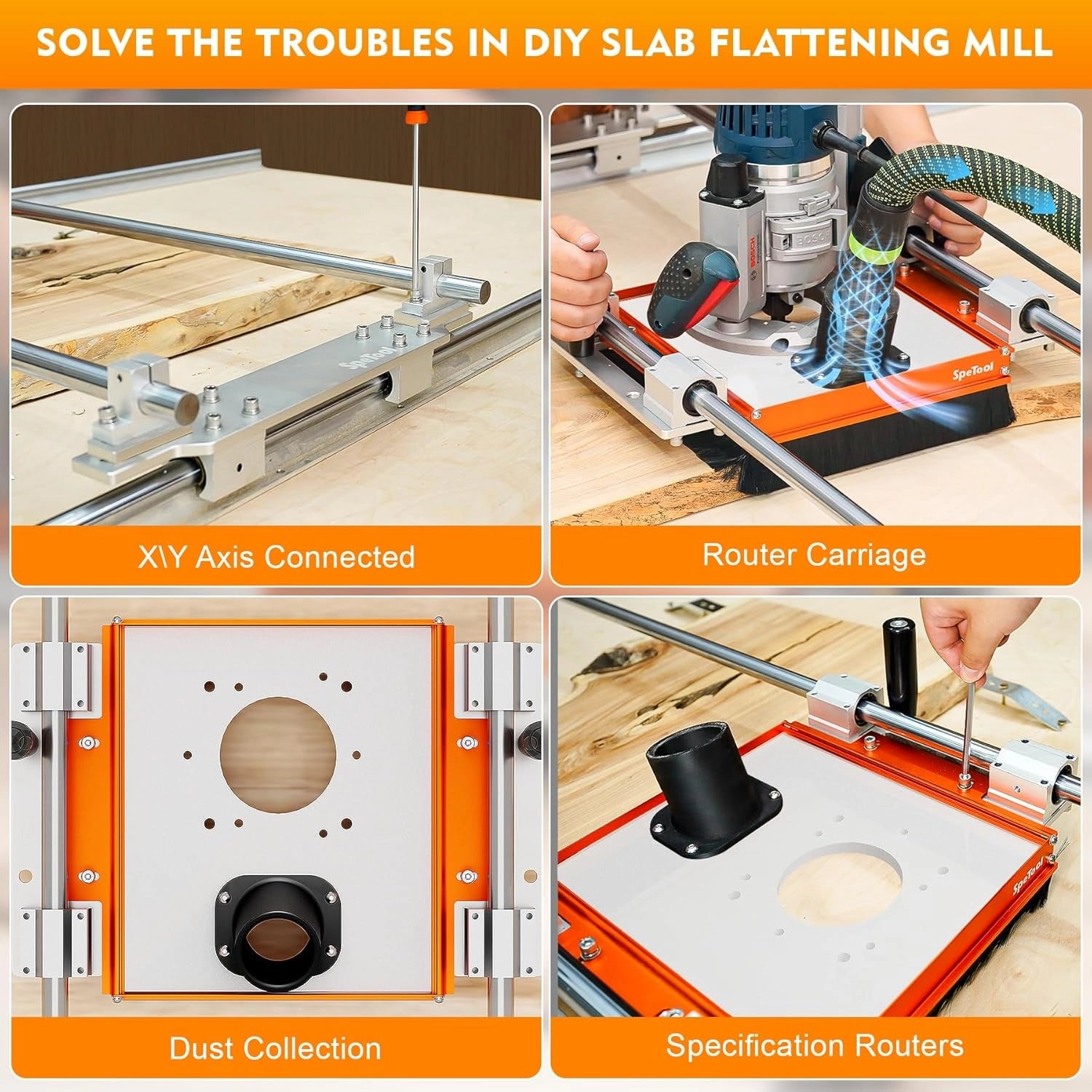 SOLVE THE TROUBLES IN DIY SLAB FLATTENING MILL

SpeTool

X\Y Axis Connected

BOSCH

BOSCH

SpeTool

Router Carriage

Dust Collection

SpeTool

Specification Routers